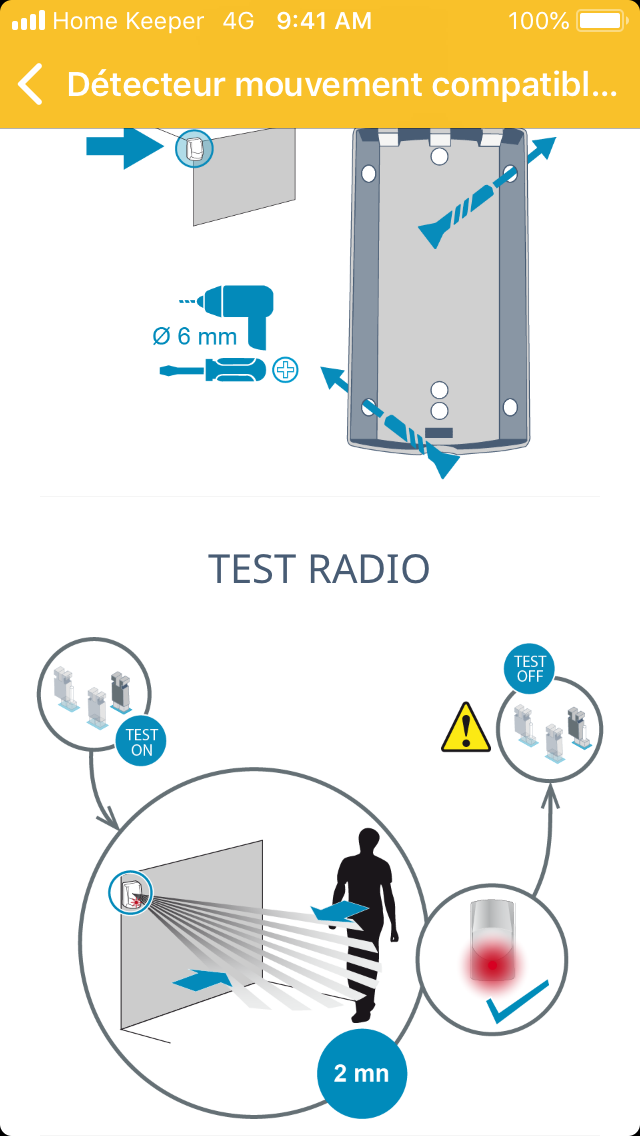 Home Keeper 4G 9:41 AM 100%

Détecteur mouvement compatibl...

Ø 6 mm

TEST RADIO

TEST ON

TEST OFF

2 mn